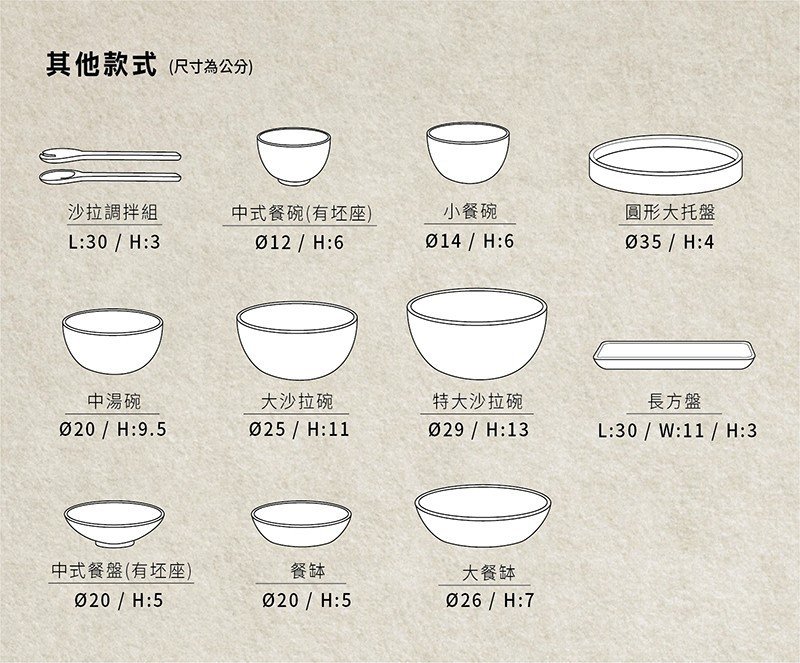 其他款式 (尺寸為公分)

沙拉調拌組
L:30 / H:3

中式餐碗(有坯座)
Ø12 / H:6

小餐碗
Ø14 / H:6

圓形大托盤
Ø35 / H:4

中湯碗
Ø20 / H:9.5

大沙拉碗
Ø25 / H:11

特大沙拉碗
Ø29 / H:13

長方盤
L:30 / W:11 / H:3

中式餐盤(有坯座)
Ø20 / H:5

餐缽
Ø20 / H:5

大餐缽
Ø26 / H:7