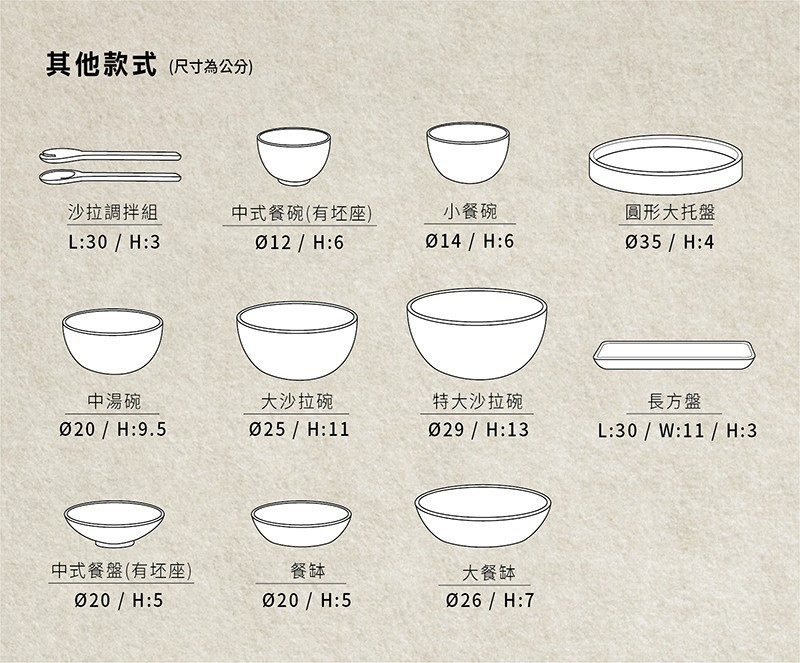 其他款式 (尺寸為公分)

沙拉調拌組
L:30 / H:3

中式餐碗(有坯座)
Ø12 / H:6

小餐碗
Ø14 / H:6

圓形大托盤
Ø35 / H:4

中湯碗
Ø20 / H:9.5

大沙拉碗
Ø25 / H:11

特大沙拉碗
Ø29 / H:13

長方盤
L:30 / W:11 / H:3

中式餐盤(有坯座)
Ø20 / H:5

餐缽
Ø20 / H:5

大餐缽
Ø26 / H:7